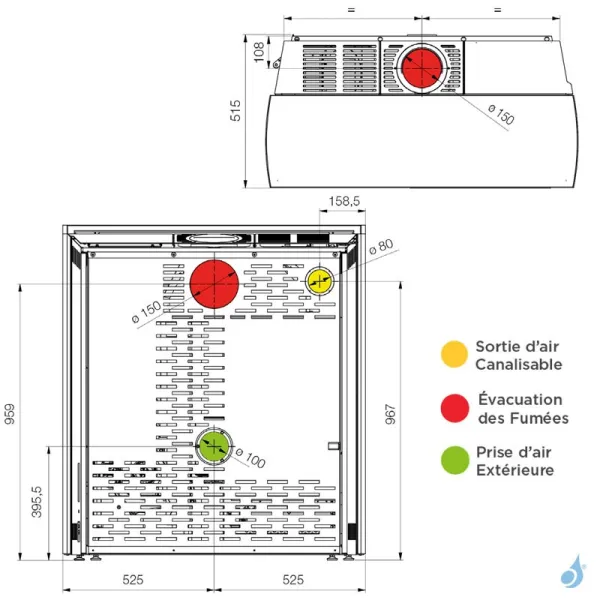 =
=
108
515
ø 150
158,5
ø 80
ø 150
959
967
ø 100
395,5
525
525

Sortie d'air Canalisable

Évacuation des Fumées

Prise d'air Extérieure