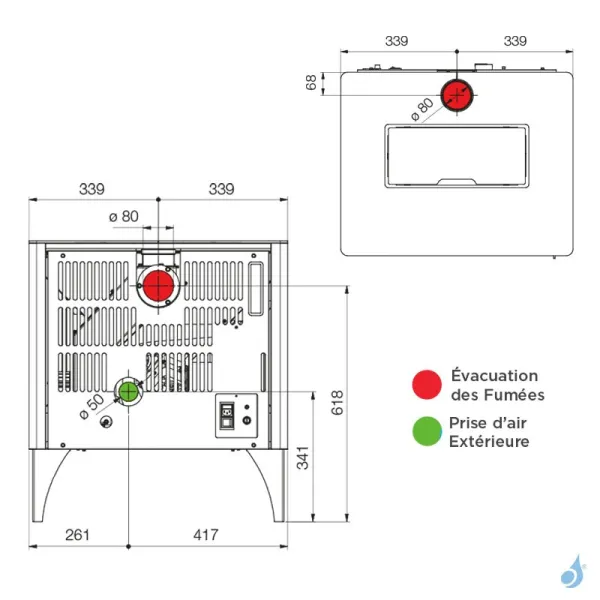 339
339
68
ø 80

339
339
ø 80
ø 50
618
341
261
417

Évacuation des Fumées

Prise d'air Extérieure