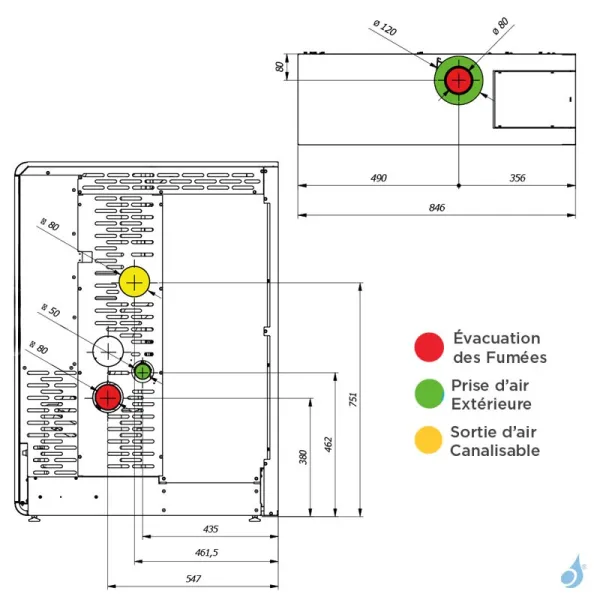 ø 120
ø 80
80
490
356
846

ø 80
ø 50
ø 80
751
462
380
435
461,5
547

Évacuation des Fumées
Prise d'air Extérieure
Sortie d'air Canalisable