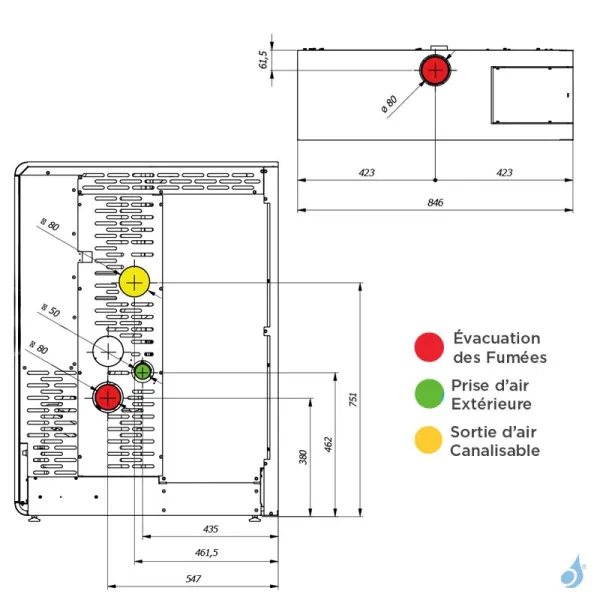 61,5

ø 80

423

423

846

ø 80

ø 50

ø 80

751

462

380

435

461,5

547

Évacuation des Fumées

Prise d'air Extérieure

Sortie d'air Canalisable