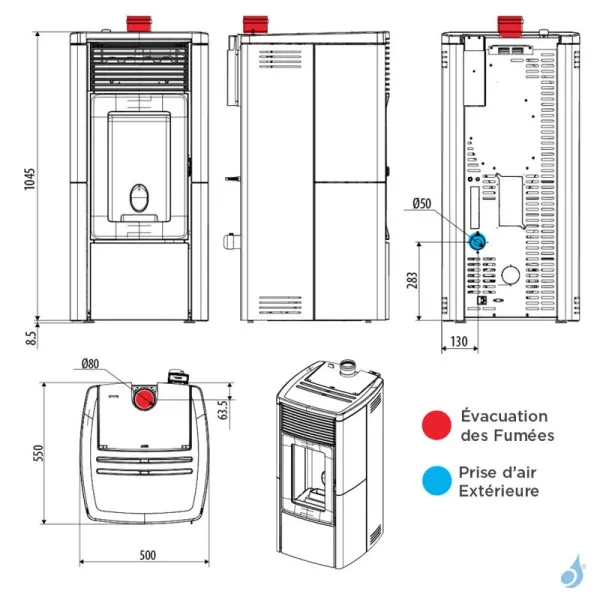 1045

8.5

Ø50

283

130

Ø80

63.5

550

500

Évacuation des Fumées

Prise d'air Extérieure