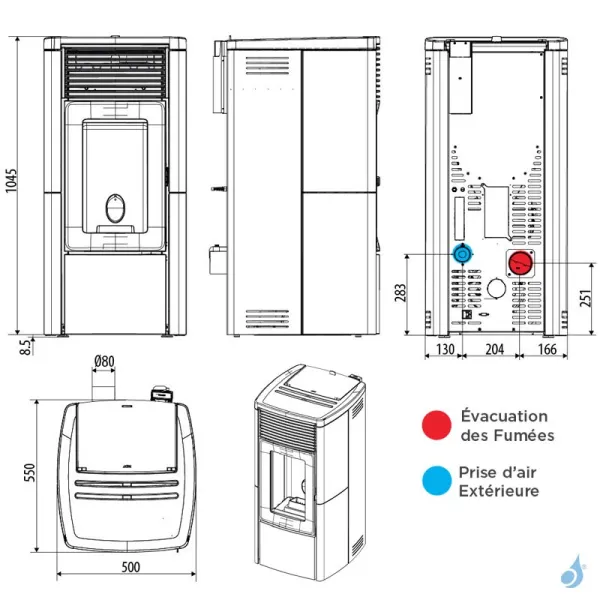 1045

8.5

283

251

130

204

166

Ø80

550

500

Évacuation des Fumées

Prise d'air Extérieure