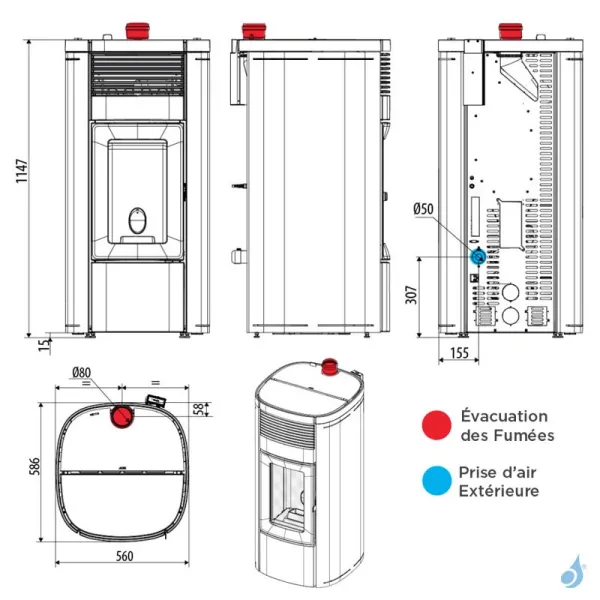 1147

15

Ø50

307

155

Ø80

=

=

58

586

560

Évacuation des Fumées

Prise d'air Extérieure