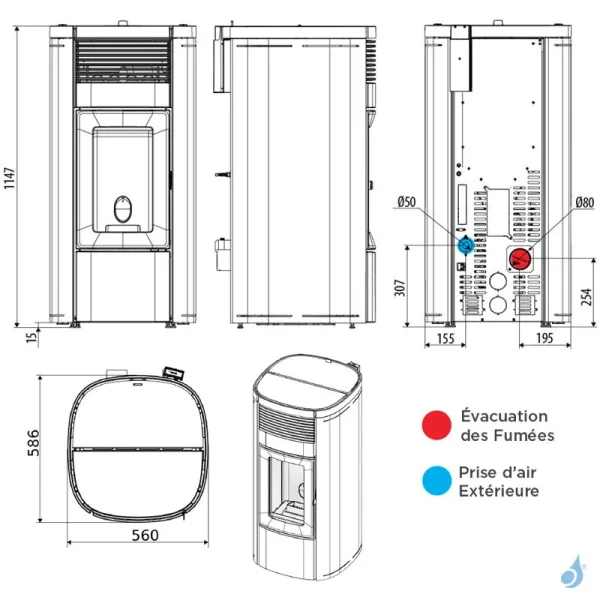 1147

15

Ø50

Ø80

307

254

155

195

586

560

Évacuation des Fumées

Prise d'air Extérieure