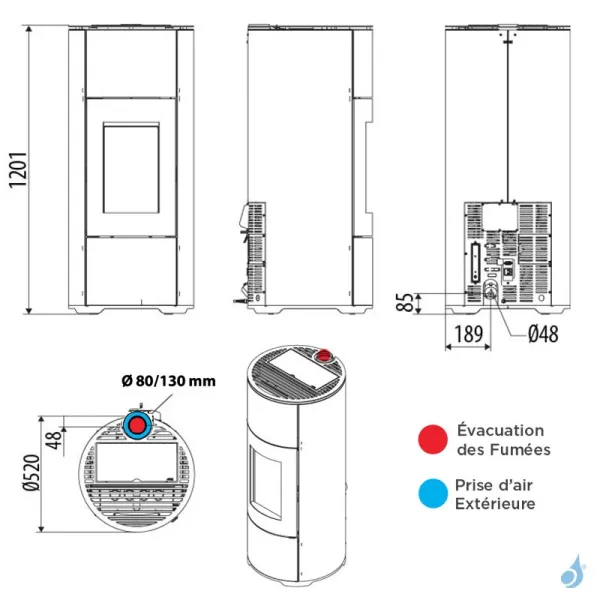 1201

85

189

Ø48

Ø 80/130 mm

48

Ø520

Évacuation des Fumées

Prise d'air Extérieure