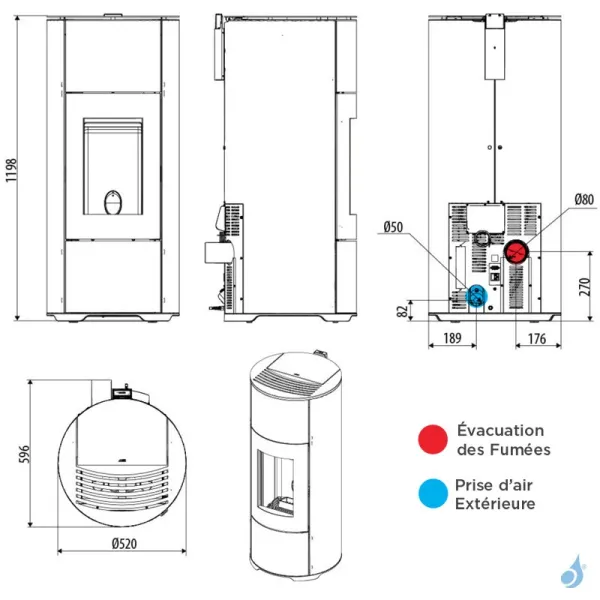 1198

Ø80

Ø50

270

82

189

176

596

Ø520

Évacuation des Fumées

Prise d'air Extérieure