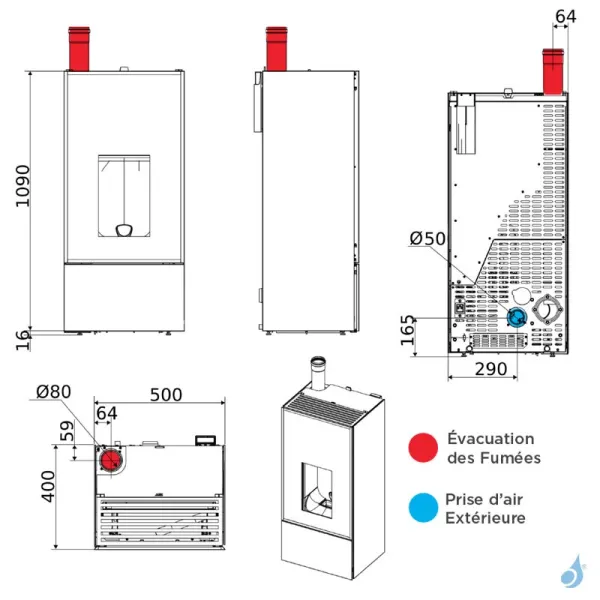 1090

16

64

Ø50

165

290

Ø80

500

64

59

400

Évacuation des Fumées

Prise d'air Extérieure