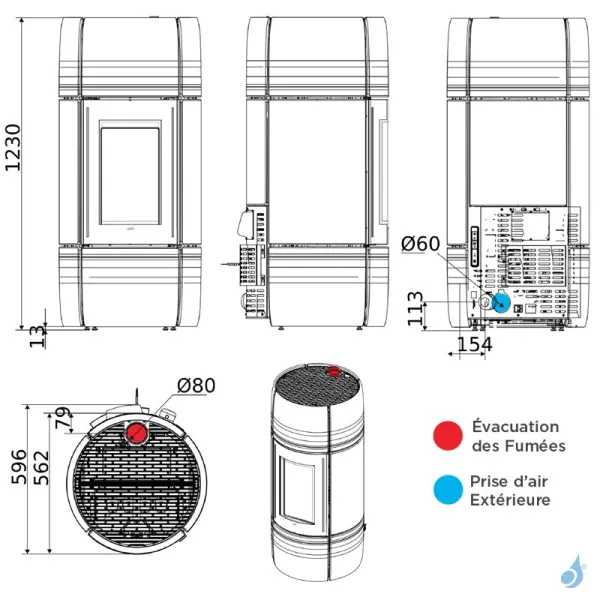 1230

13

Ø60

113

154

Ø80

79

596

562

Évacuation des Fumées

Prise d'air Extérieure