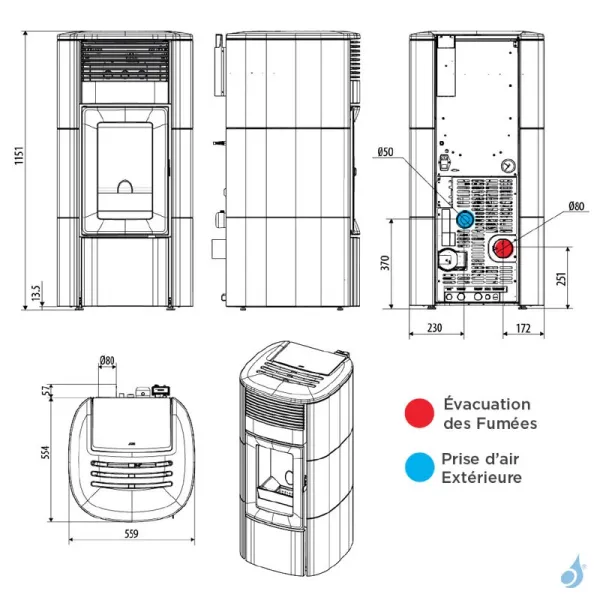 1151

13.5

Ø50

Ø80

370

251

230

172

Ø80

57

554

559

Évacuation des Fumées

Prise d'air Extérieure