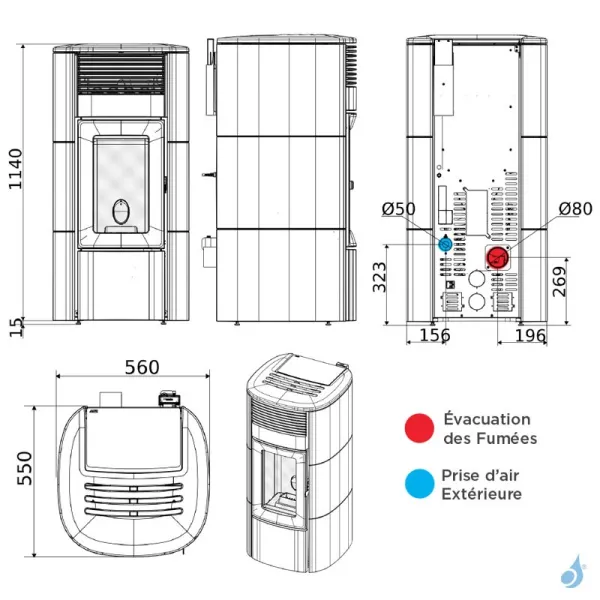 1140

15

Ø50

Ø80

323

269

156

196

560

550

Évacuation des Fumées

Prise d'air Extérieure