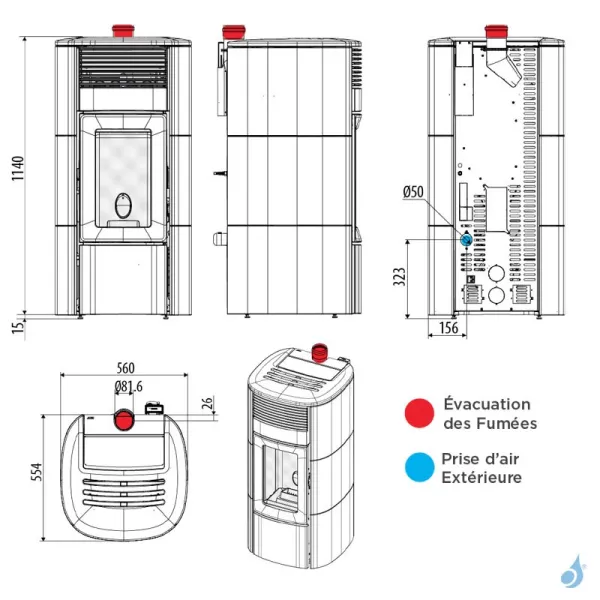 1140

15

Ø50

323

156

560

Ø81.6

26

554

Évacuation des Fumées

Prise d'air Extérieure