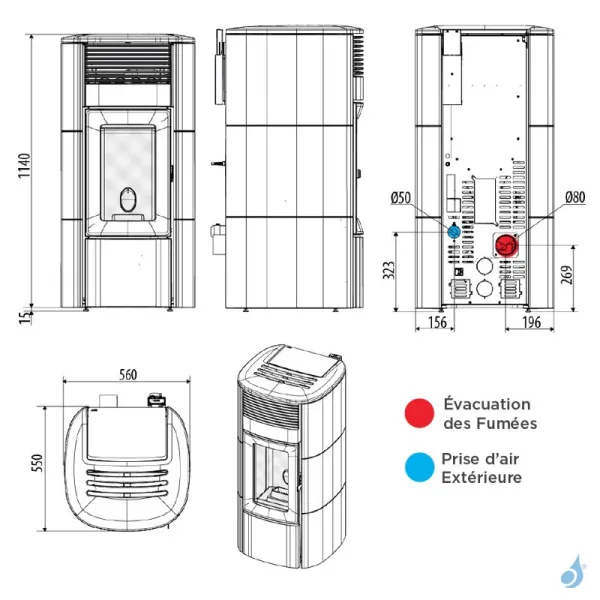 1140

15

Ø50

Ø80

323

269

156

196

560

550

Évacuation des Fumées

Prise d'air Extérieure