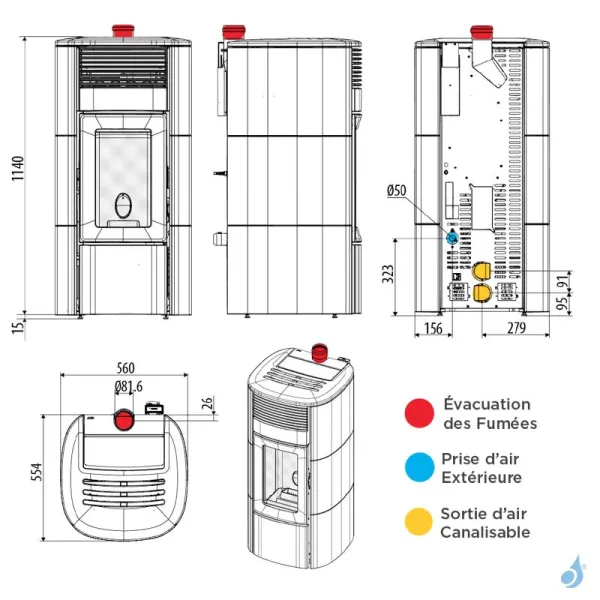 1140

15

Ø50

323

91

95

156

279

560

Ø81.6

26

554

Évacuation des Fumées

Prise d'air Extérieure

Sortie d'air Canalisable