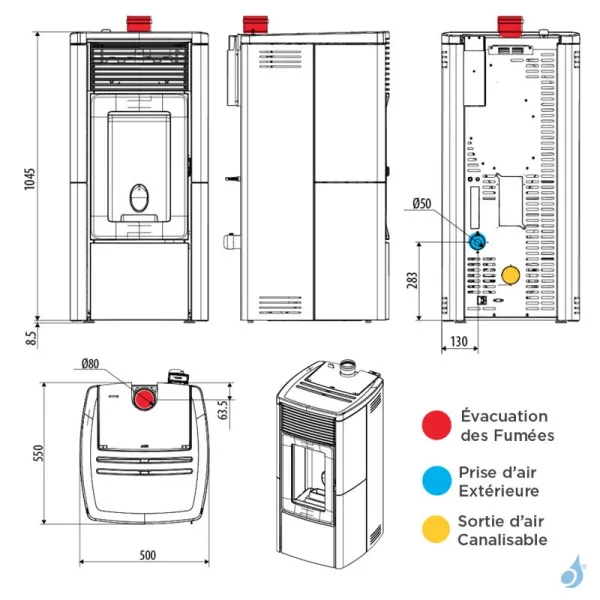 1045

8.5

Ø50

283

130

Ø80

63.5

550

500

Évacuation des Fumées

Prise d'air Extérieure

Sortie d'air Canalisable