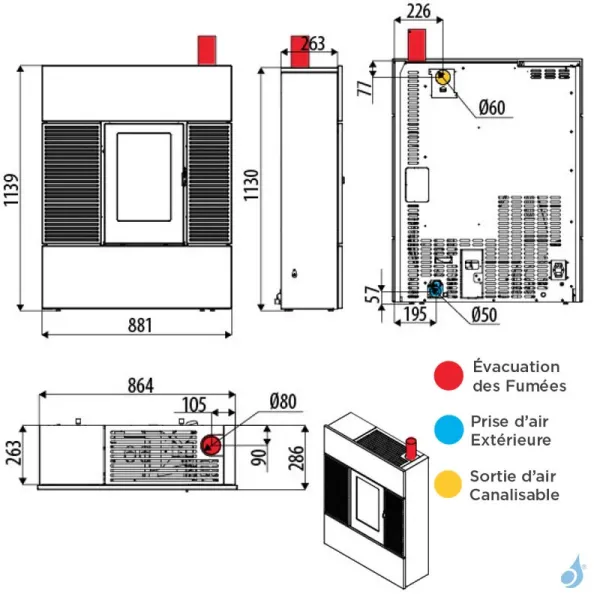 1139

881

263

1130

226

77

Ø60

57

195

Ø50

864

105

Ø80

263

90

286

Évacuation des Fumées

Prise d'air Extérieure

Sortie d'air Canalisable