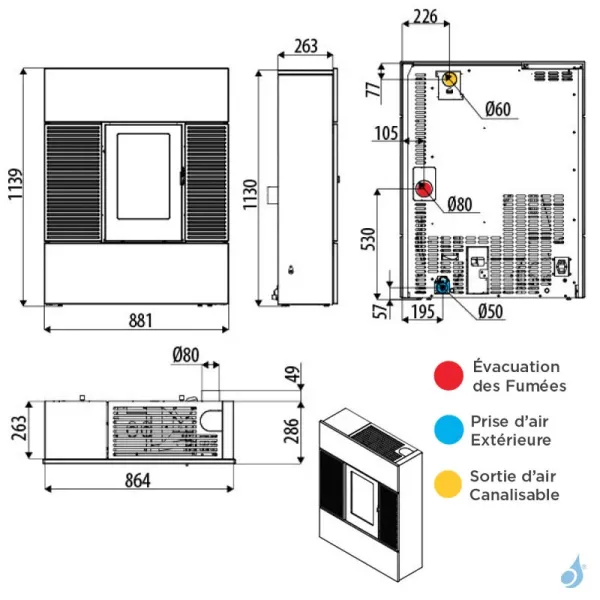 1139

881

263

1130

226

77

Ø60

105

Ø80

530

57

195

Ø50

Ø80

49

263

286

864

Évacuation des Fumées

Prise d'air Extérieure

Sortie d'air Canalisable