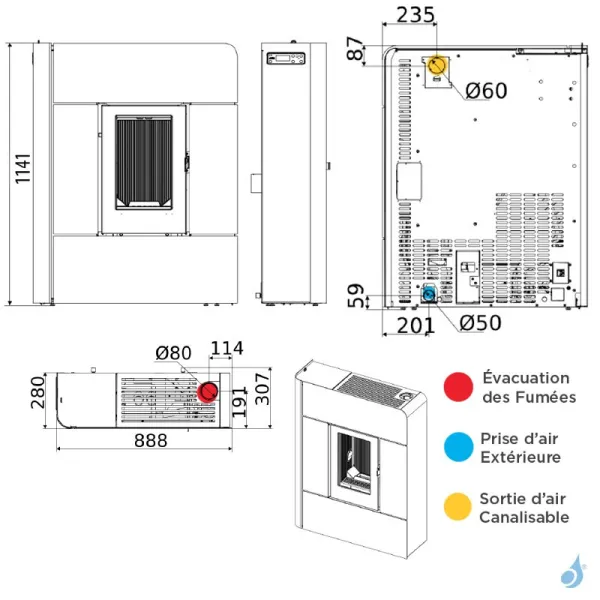 1141

235
87
Ø60

59
201
Ø50

Ø80
114
280
191
307
888

Évacuation des Fumées

Prise d'air Extérieure

Sortie d'air Canalisable