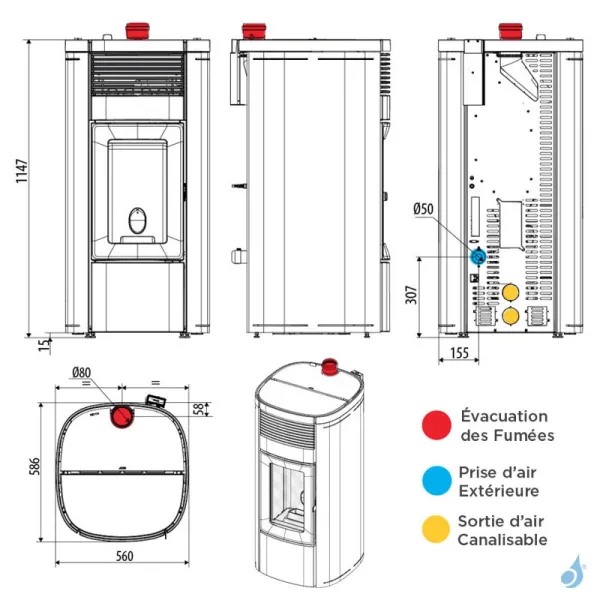 1147

15

Ø50

307

155

Ø80

=

=

58

586

560

Évacuation des Fumées

Prise d'air Extérieure

Sortie d'air Canalisable