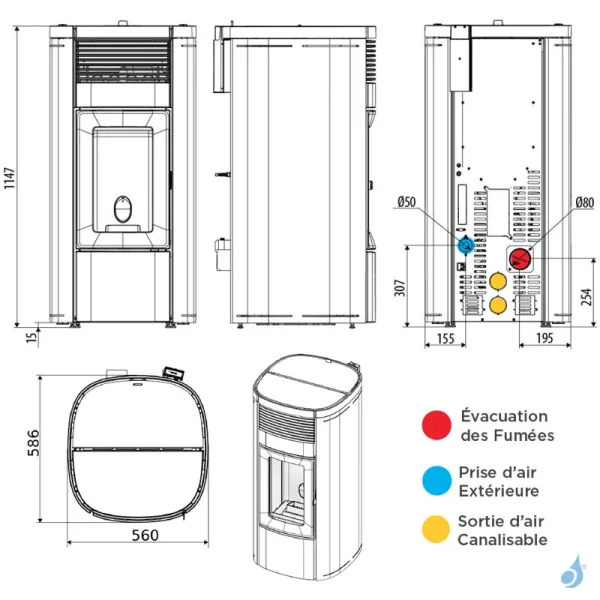 1147

15

Ø50

Ø80

307

254

155

195

586

560

Évacuation des Fumées

Prise d'air Extérieure

Sortie d'air Canalisable