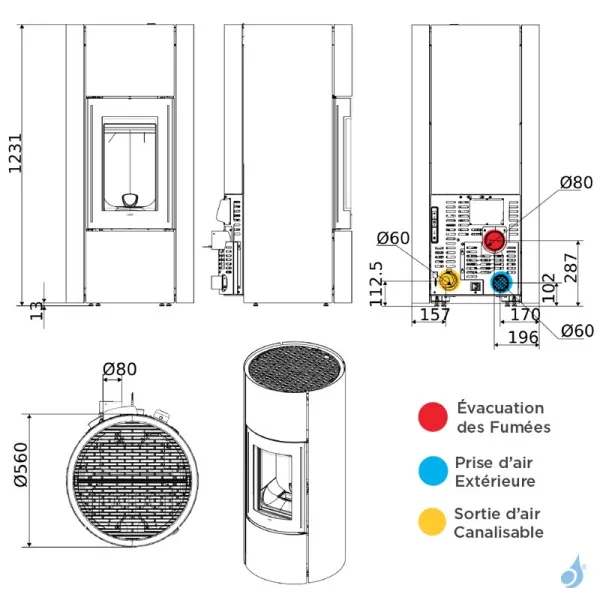 1231

13

Ø80

Ø60

112.5

287

102

157

170

196

Ø60

Ø80

Ø560

Évacuation des Fumées

Prise d'air Extérieure

Sortie d'air Canalisable