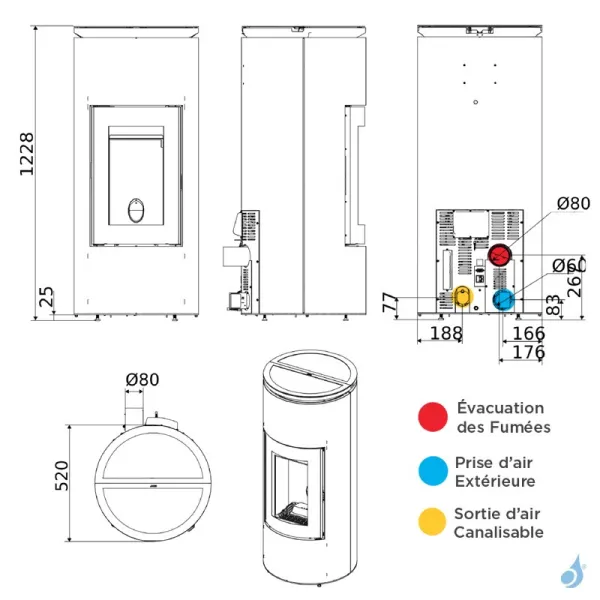 1228

25

Ø80

Ø60

267

77

83

188

166

176

Ø80

520

Évacuation des Fumées

Prise d'air Extérieure

Sortie d'air Canalisable