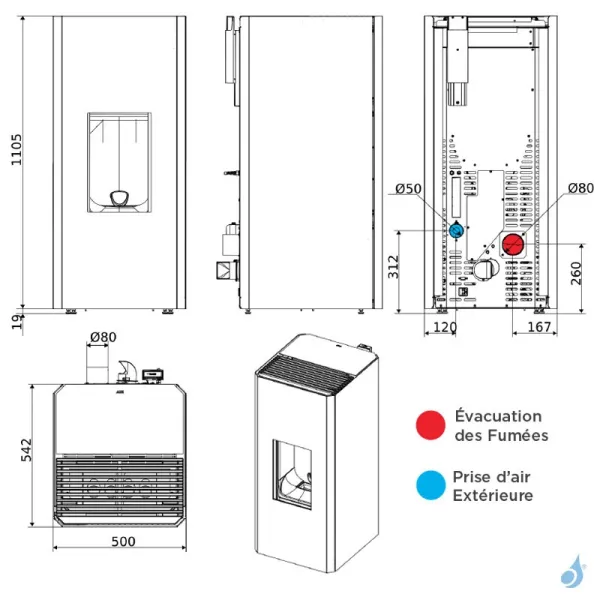 1105

19

Ø50

Ø80

312

260

120

167

Ø80

542

500

Évacuation des Fumées

Prise d'air Extérieure