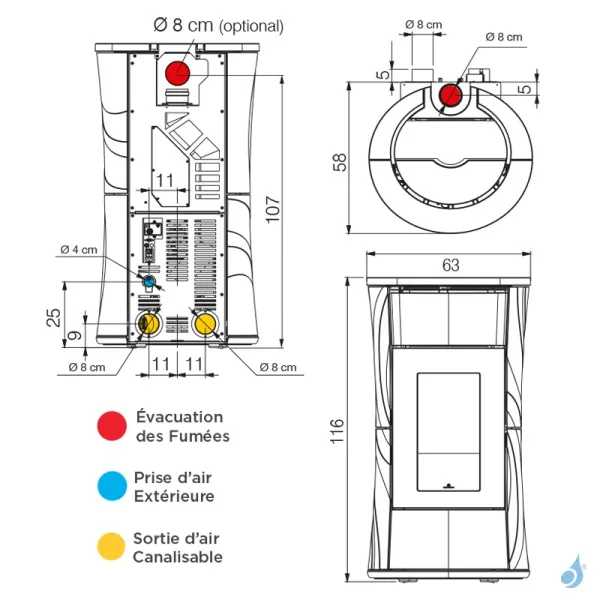 Ø 8 cm (optional)

11

107

Ø 4 cm

25

9

Ø 8 cm

11 11

Ø 8 cm

Ø 8 cm

Ø 8 cm

5

5

58

63

116

Évacuation des Fumées

Prise d'air Extérieure

Sortie d'air Canalisable