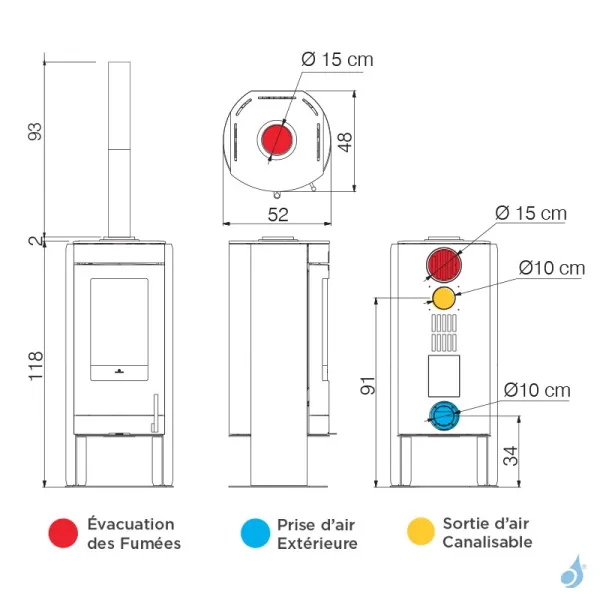 93

2

118

Ø 15 cm

48

52

Ø 15 cm

Ø10 cm

91

Ø10 cm

34

Évacuation des Fumées

Prise d'air Extérieure

Sortie d'air Canalisable