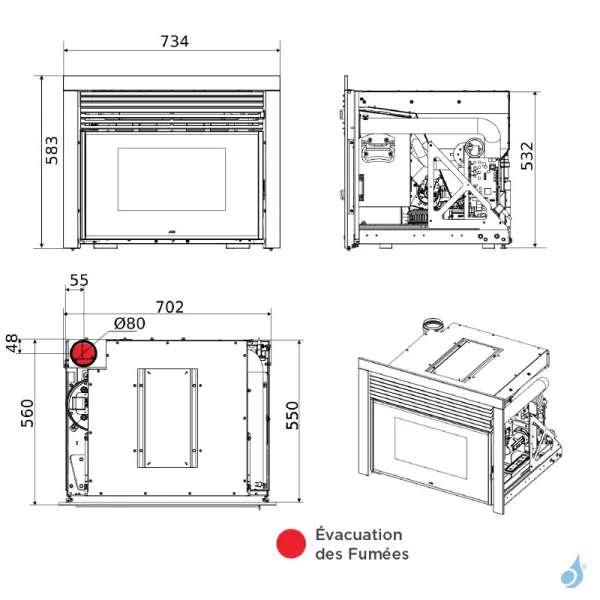 734

583

532

55

702

Ø80

48

560

550

Évacuation
des Fumées