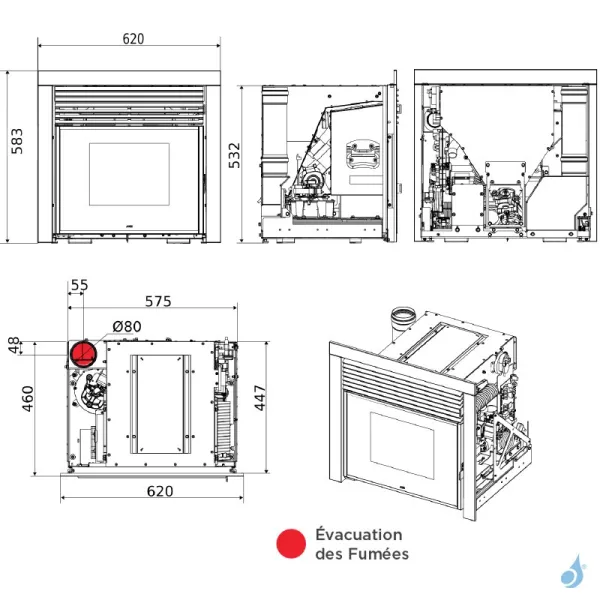 620
583
532
55
575
Ø80
48
460
447
620
Évacuation des Fumées