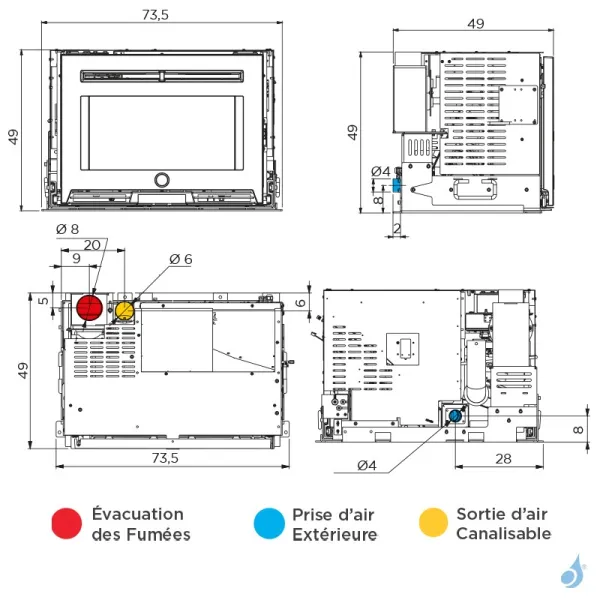 73,5

49

49

49

Ø4

8

2

Ø 8

20

9

Ø 6

5

6

49

73,5

Ø4

28

8

Évacuation des Fumées

Prise d'air Extérieure

Sortie d'air Canalisable