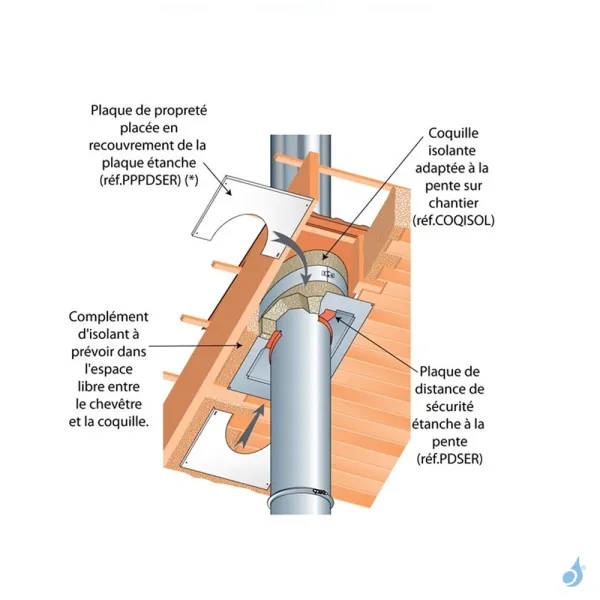 Plaque de propreté placée en recouvrement de la plaque étanche (réf.PPPDSER) (*)

Coquille isolante adaptée à la pente sur chantier (réf.COQISOL)

Complément d'isolant à prévoir dans l'espace libre entre le chevêtre et la coquille.

Plaque de distance de sécurité étanche à la pente (réf.PDSER)