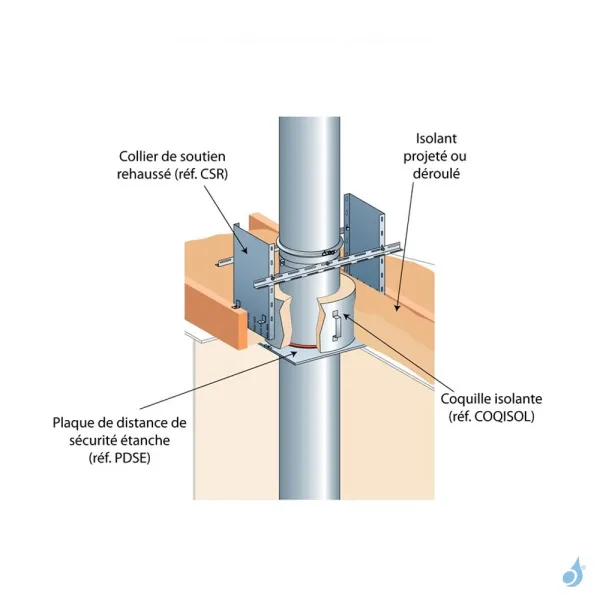 Collier de soutien rehaussé (réf. CSR)

Isolant projeté ou déroulé

Coquille isolante (réf. COQISOL)

Plaque de distance de sécurité étanche (réf. PDSE)