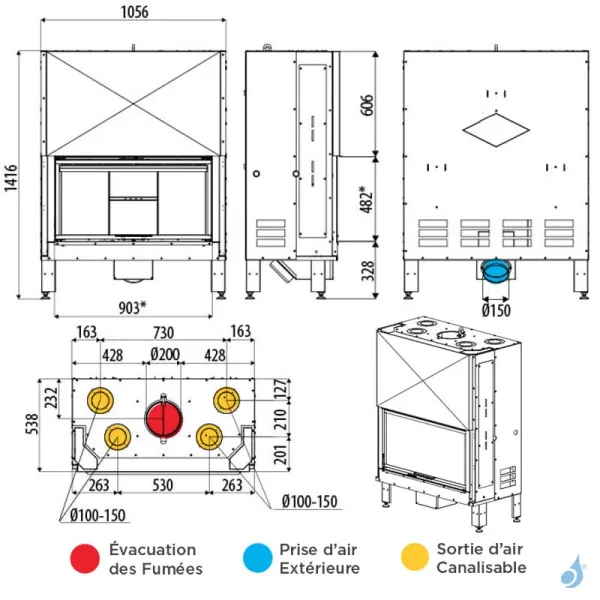 1056

1416

903*

606

482*

328

Ø150

163
730
163
428
Ø200
428

232
538
127
210
201

263
530
263

Ø100-150
Ø100-150

Évacuation des Fumées

Prise d'air Extérieure

Sortie d'air Canalisable