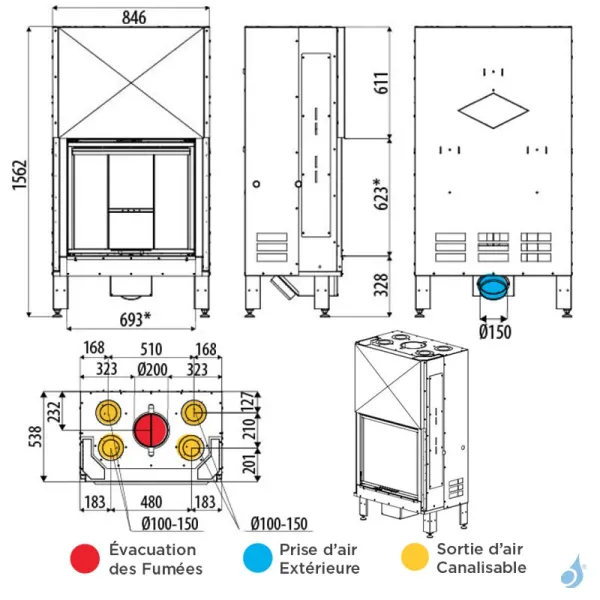 846

1562

693*

611

623*

328

Ø150

168 510 168

323 Ø200 323

232

538

127

210

201

183 480 183

Ø100-150

Ø100-150

Évacuation des Fumées

Prise d'air Extérieure

Sortie d'air Canalisable