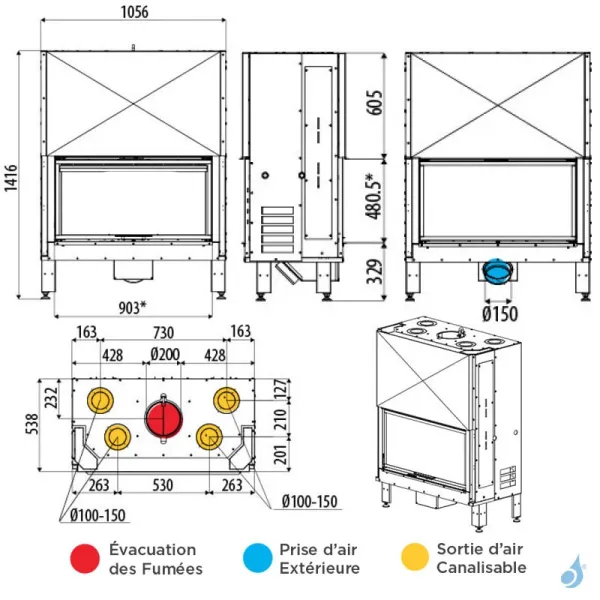 1056

1416

903*

605

480.5*

329

Ø150

163 730 163

428 Ø200 428

232

538

127

210

201

263 530 263

Ø100-150

Ø100-150

Évacuation des Fumées

Prise d'air Extérieure

Sortie d'air Canalisable